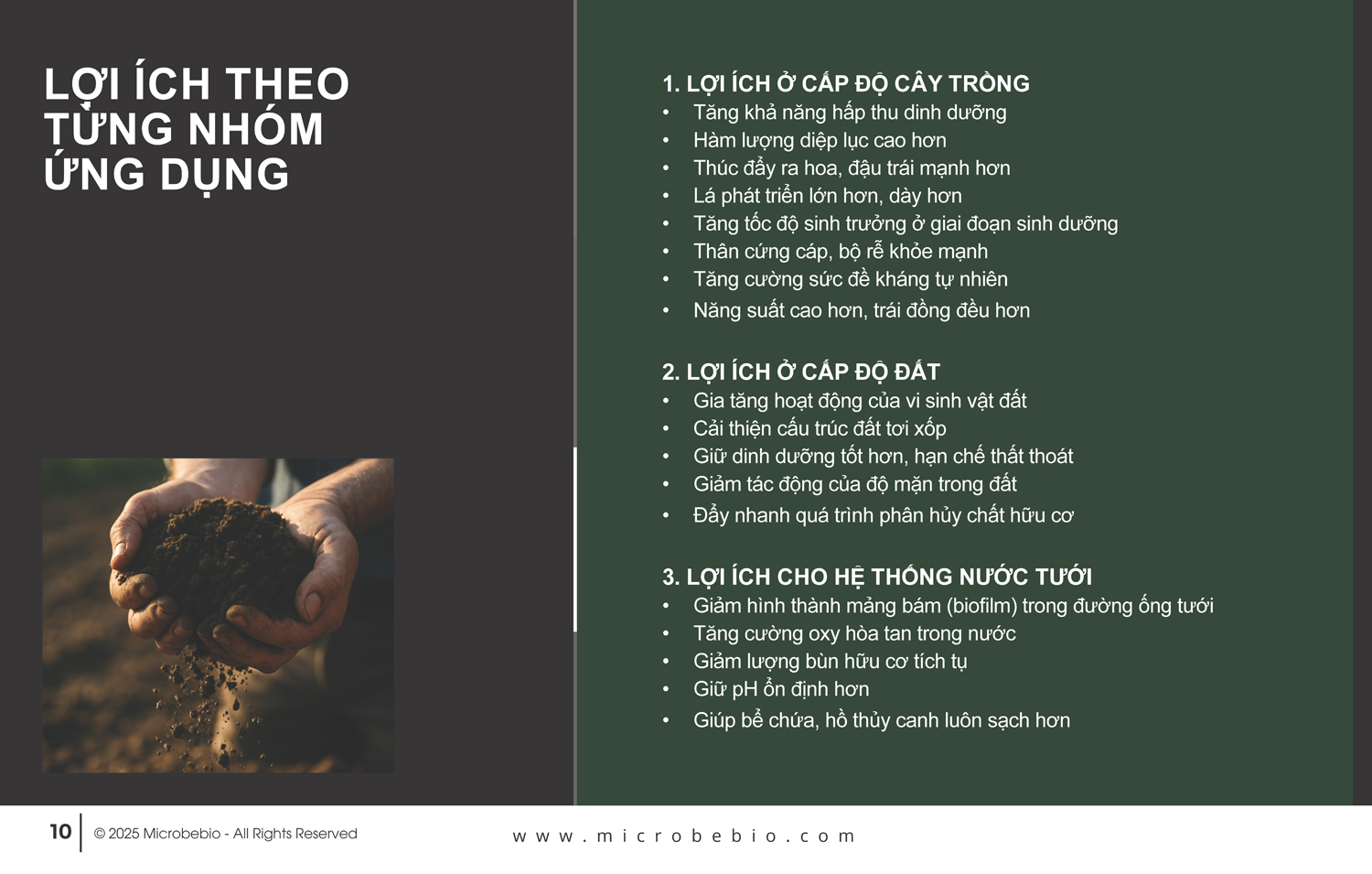 LỢI ÍCH THEO TỪNG NHÓM ỨNG DỤNG

1. LỢI ÍCH Ở CẤP ĐỘ CÂY TRỒNG
• Tăng khả năng hấp thu dinh dưỡng
• Hàm lượng diệp lục cao hơn
• Thúc đẩy ra hoa, đậu trái mạnh hơn
• Lá phát triển lớn hơn, dày hơn
• Tăng tốc độ sinh trưởng ở giai đoạn sinh dưỡng
• Thân cứng cáp, bộ rễ khỏe mạnh
• Tăng cường sức đề kháng tự nhiên
• Năng suất cao hơn, trái đồng đều hơn

2. LỢI ÍCH Ở CẤP ĐỘ ĐẤT
• Gia tăng hoạt động của vi sinh vật đất
• Cải thiện cấu trúc đất tơi xốp
• Giữ dinh dưỡng tốt hơn, hạn chế thất thoát
• Giảm tác động của độ mặn trong đất
• Đẩy nhanh quá trình phân hủy chất hữu cơ

3. LỢI ÍCH CHO HỆ THỐNG NƯỚC TƯỚI
• Giảm hình thành mảng bám (biofilm) trong đường ống tưới
• Tăng cường oxy hòa tan trong nước
• Giảm lượng bùn hữu cơ tích tụ
• Giữ pH ổn định hơn
• Giúp bể chứa, hồ thủy canh luôn sạch hơn

10 © 2025 Microbebio - All Rights Reserved

www.microbebio.com